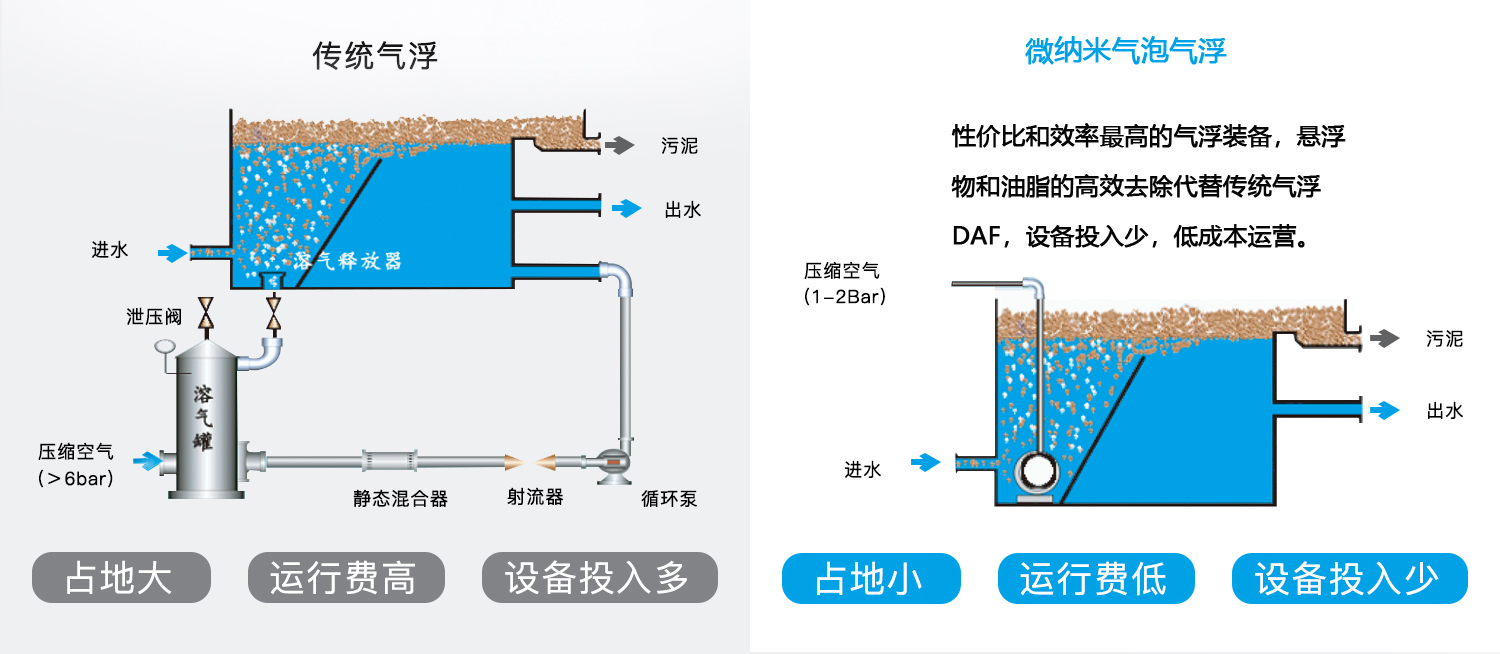 传统气浮

污泥

出水

进水

溶气释放器

泄压阀

溶气罐

压缩空气
（>6bar）

静态混合器

射流器

循环泵

占地大

运行费高

设备投入多

微纳米气泡气浮

性价比和效率最高的气浮装备，悬浮物和油脂的高效去除代替传统气浮DAF，设备投入少，低成本运营。

压缩空气
（1-2Bar）

污泥

出水

进水

占地小

运行费低

设备投入少